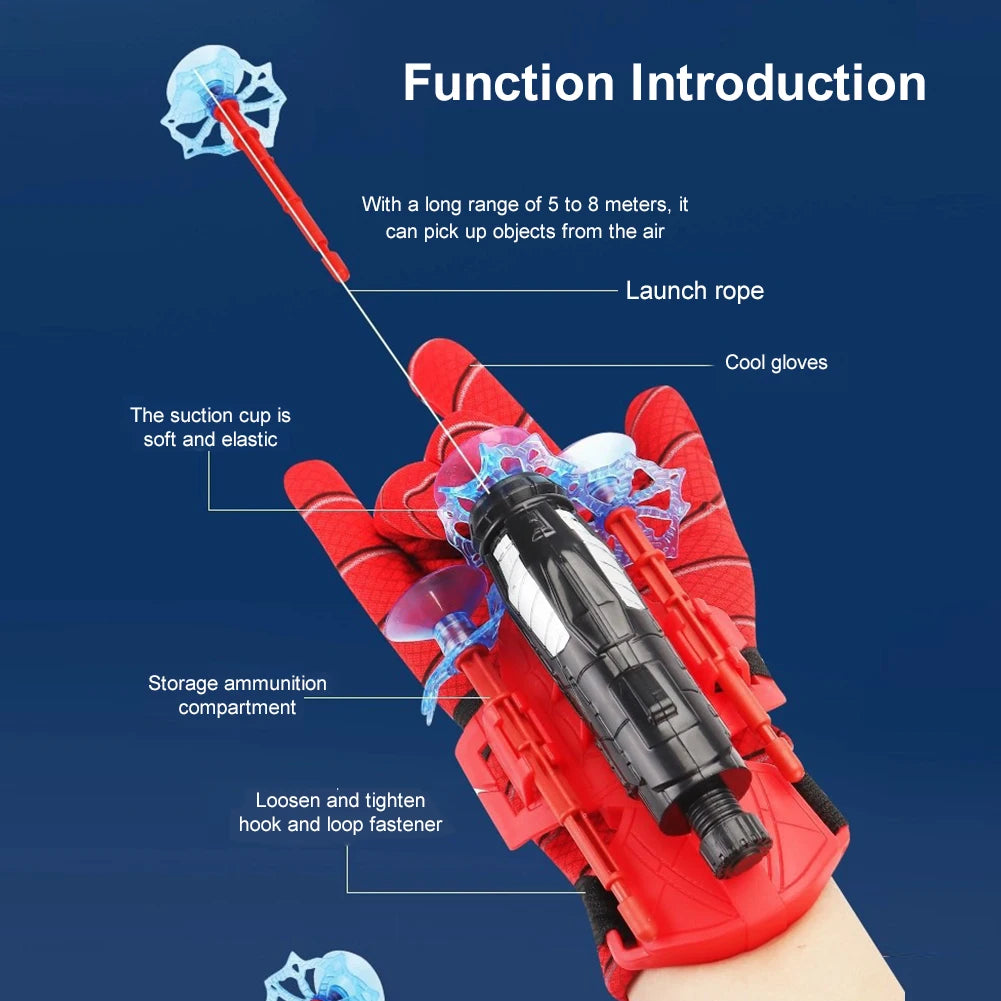 Function Introduction

With a long range of 5 to 8 meters, it can pick up objects from the air

Launch rope

Cool gloves

The suction cup is soft and elastic

Storage ammunition compartment

Loosen and tighten hook and loop fastener